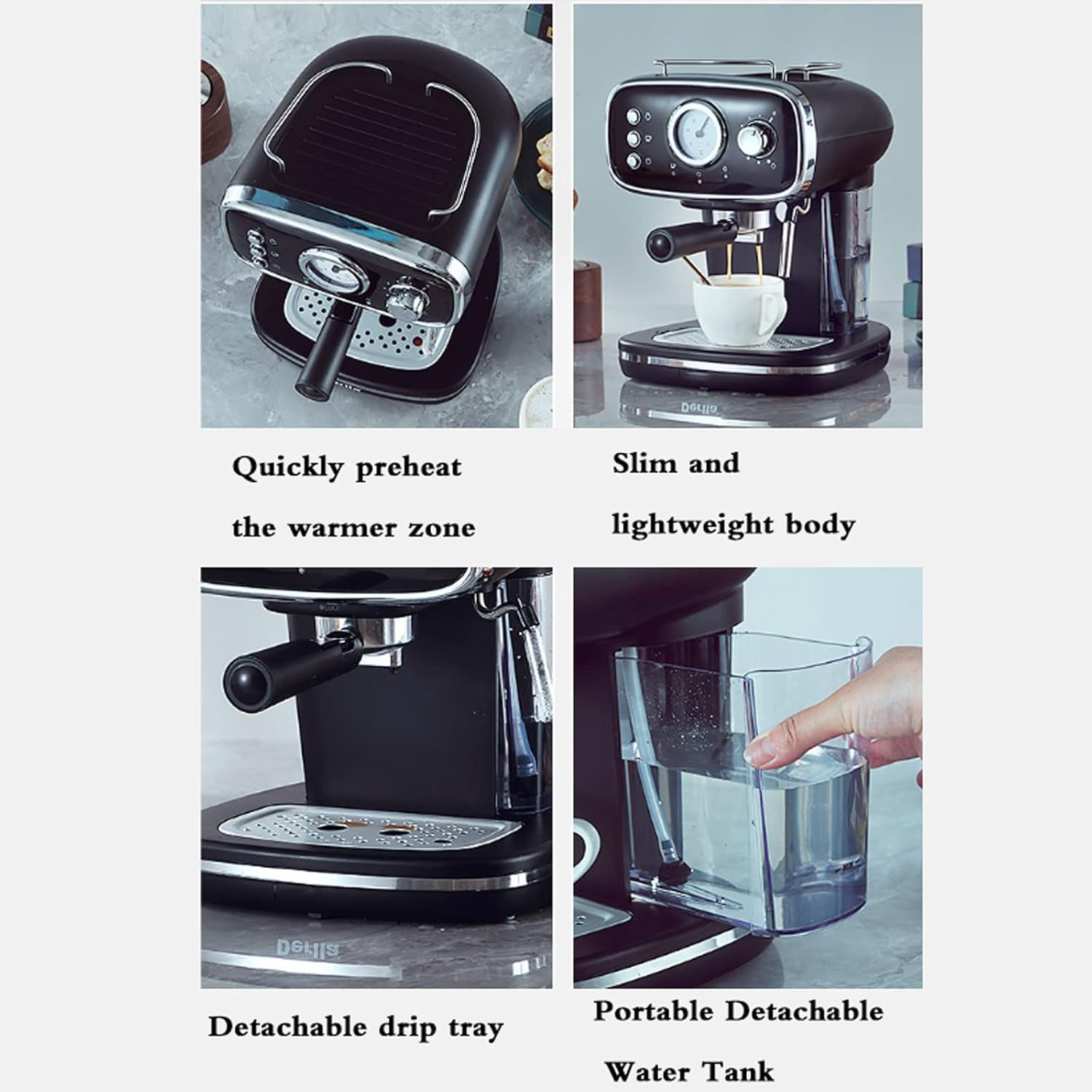 Quickly preheat the warmer zone

Slim and lightweight body

Detachable drip tray

Portable Detachable Water Tank