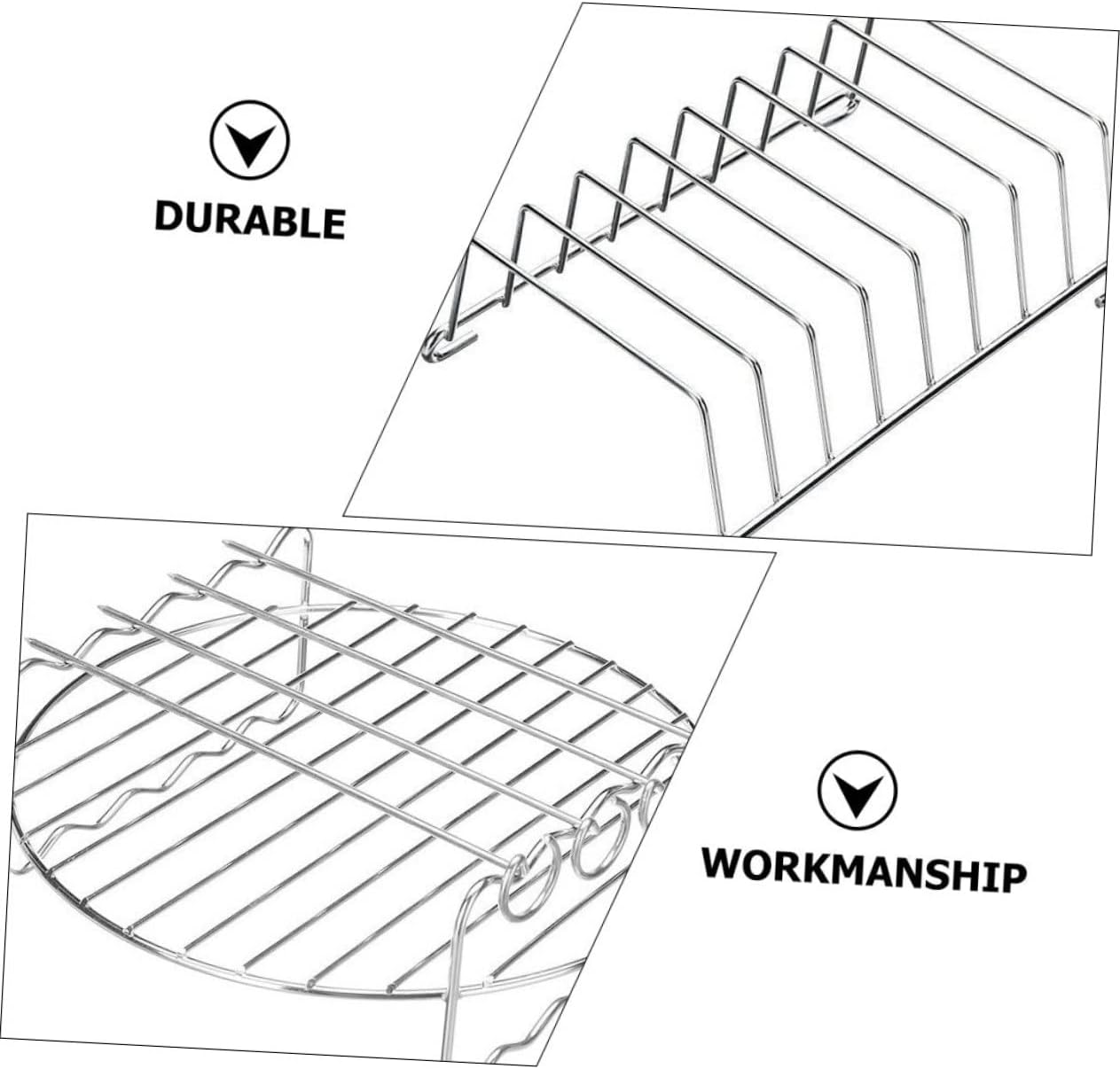 DURABLE

WORKMANSHIP